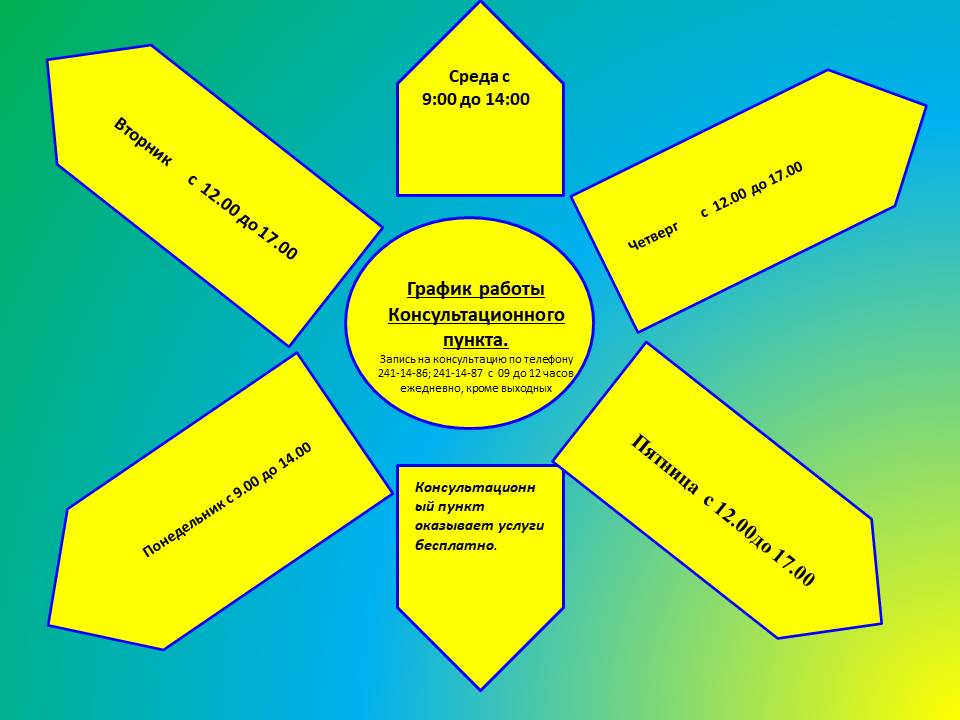 Среда с
9:00 до 14:00

Вторник с 12.00 до 17.00

Четверг с 12.00 до 17.00

График работы Консультационного пункта.

Запись на консультацию по телефону 241-14-86; 241-14-87 с 09 до 12 часов ежедневно, кроме выходных

Понедельник с 9.00 до 14.00

Консультационный пункт оказывает услуги бесплатно.

Пятница с 12.00до 17.00